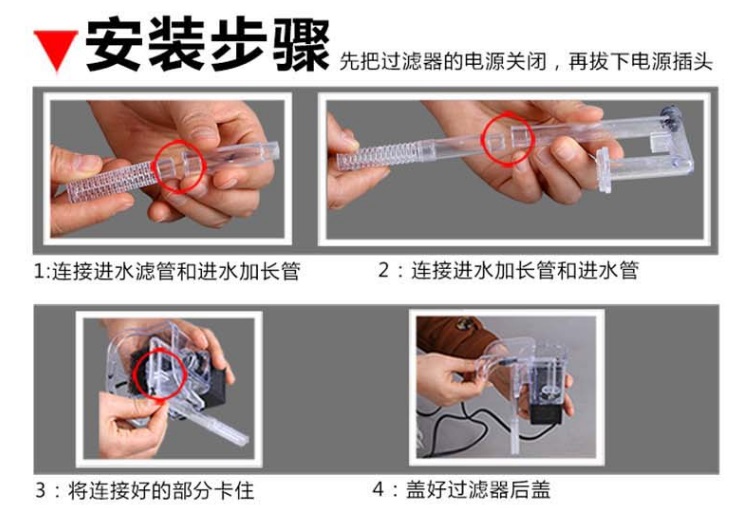 安装步骤 先把过滤器的电源关闭，再拔下电源插头

1:连接进水滤管和进水加长管

2：连接进水加长管和进水管

3：将连接好的部分卡住

4：盖好过滤器后盖